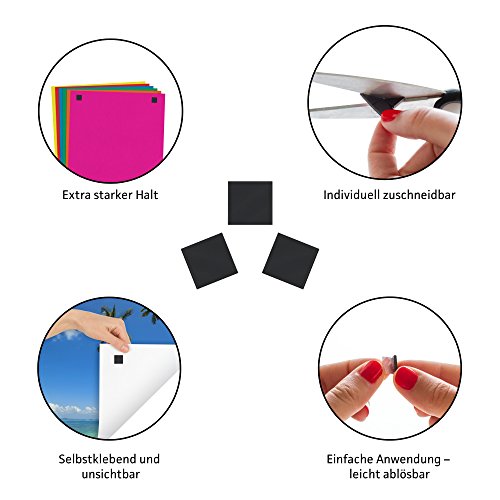 Extra starker Halt

Individuell zuschneidbar

Selbstklebend und unsichtbar

Einfache Anwendung – leicht ablösbar