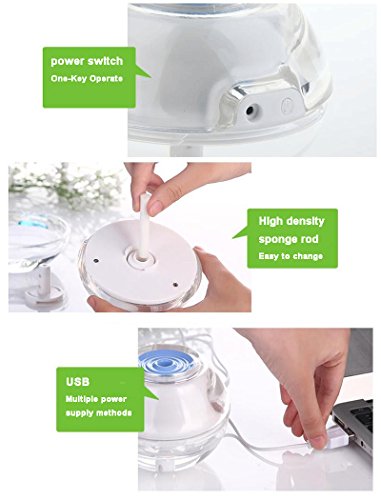 power switch
One-Key Operate

High density sponge rod
Easy to change

USB
Multiple power supply methods