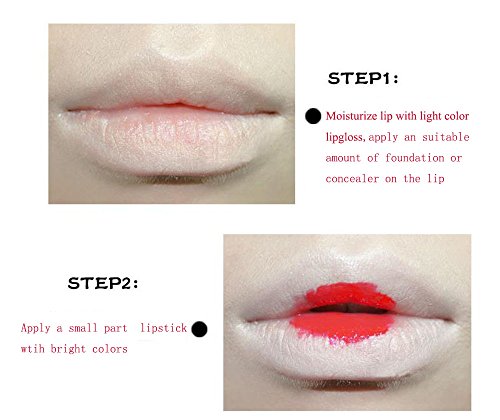 STEP1:

Moisturize lip with light color lipgloss, apply an suitable amount of foundation or concealer on the lip

STEP2:

Apply a small part lipstick wtih bright colors