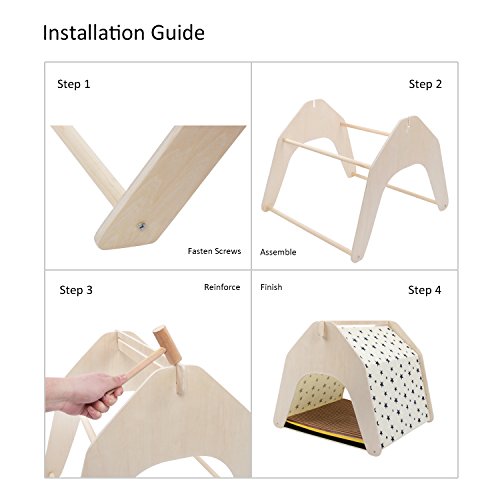 Installation Guide

Step 1

Fasten Screws

Step 2

Assemble

Step 3

Reinforce

Finish

Step 4