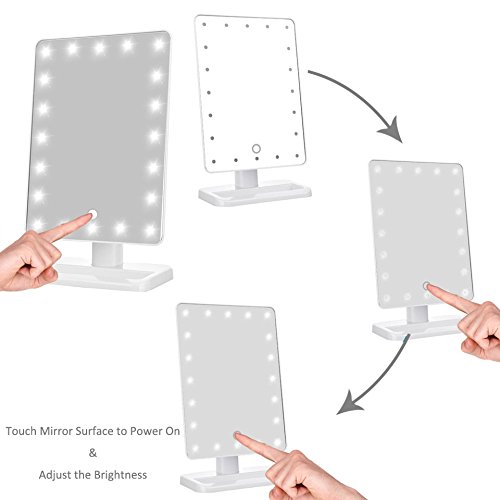 Touch Mirror Surface to Power On
&
Adjust the Brightness