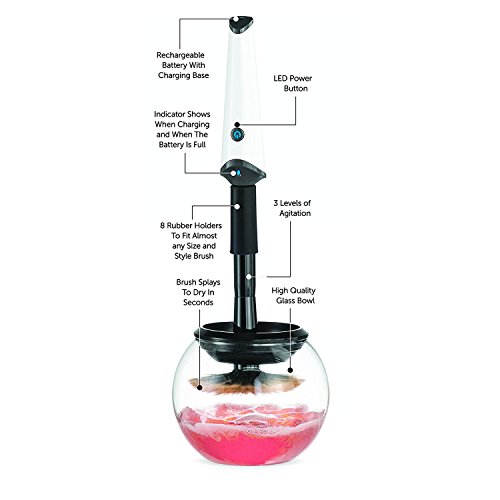 Rechargeable Battery With Charging Base

LED Power Button

Indicator Shows When Charging and When The Battery Is Full

3 Levels of Agitation

8 Rubber Holders To Fit Almost any Size and Style Brush

Brush Splays To Dry In Seconds

High Quality Glass Bowl