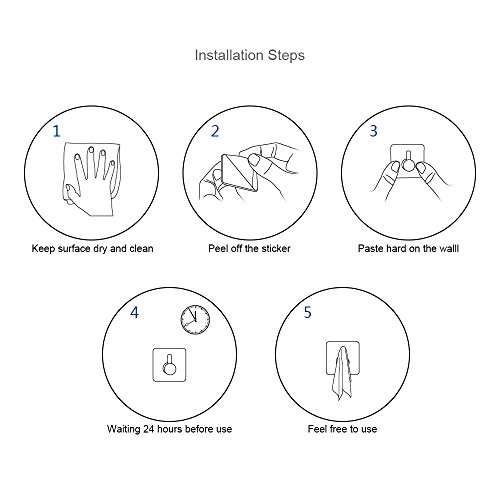 Installation Steps

1
Keep surface dry and clean

2
Peel off the sticker

3
Paste hard on the walll

4
Waiting 24 hours before use

5
Feel free to use