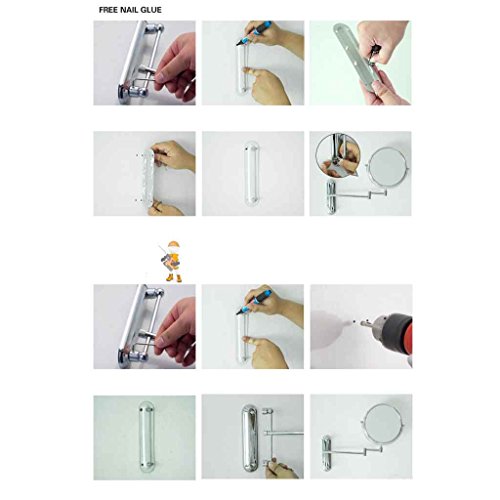 FREE NAIL GLUE