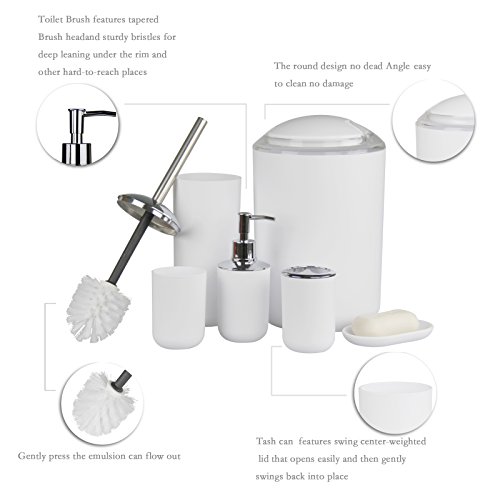 Toilet Brush features tapered Brush headand sturdy bristles for deep leaning under the rim and other hard-to-reach places

The round design no dead Angle easy to clean no damage

Gently press the emulsion can flow out

Tash can features swing center-weighted lid that opens easily and then gently swings back into place