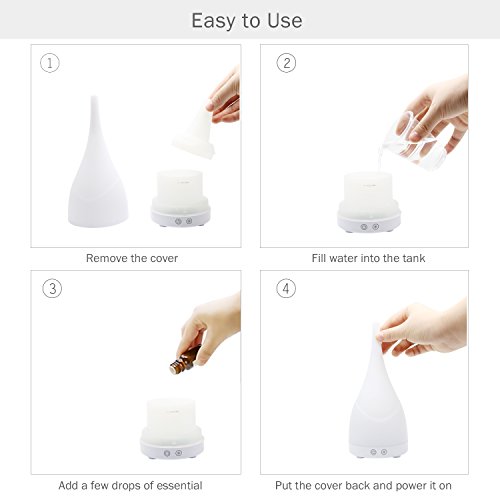 Easy to Use

1

Remove the cover

2

Fill water into the tank

3

Add a few drops of essential

4

Put the cover back and power it on