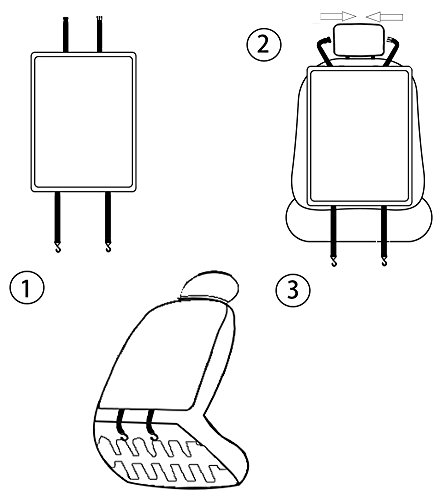 2

1

3