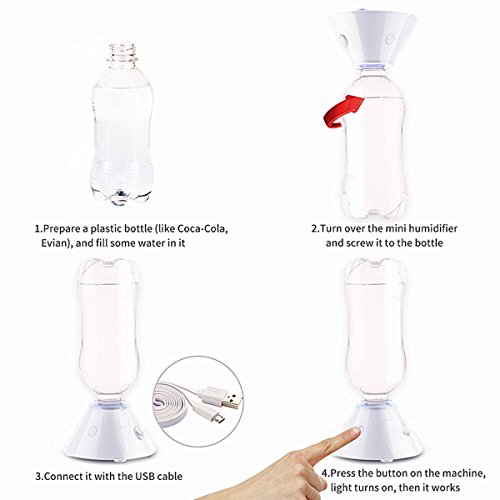 1.Prepare a plastic bottle (like Coca-Cola, Evian), and fill some water in it

2.Turn over the mini humidifier and screw it to the bottle

3.Connect it with the USB cable

4.Press the button on the machine, light turns on, then it works