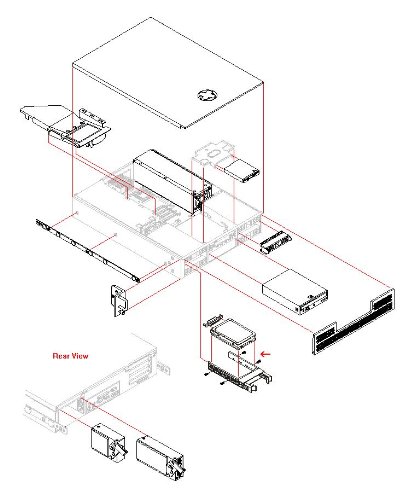 Rear View