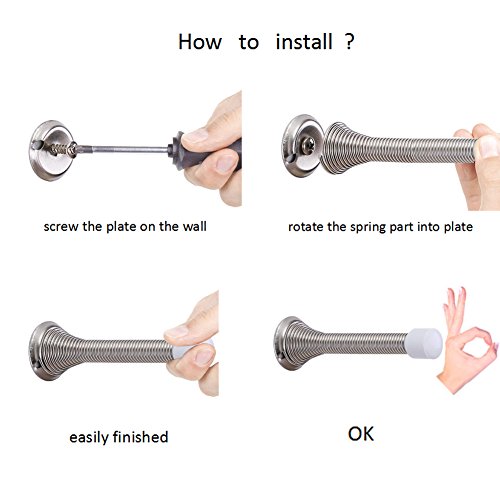 How to install ?

screw the plate on the wall

rotate the spring part into plate

easily finished

OK