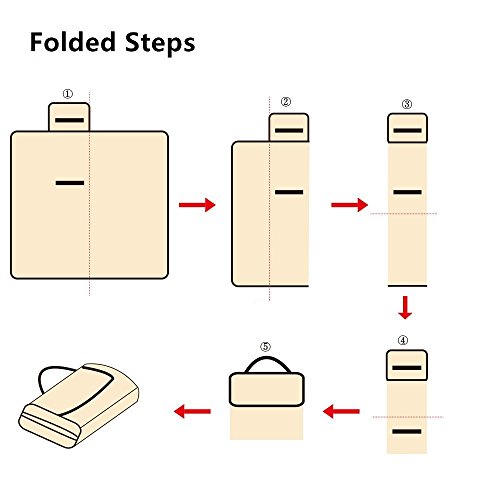 Folded Steps

①

②

③

④

⑤