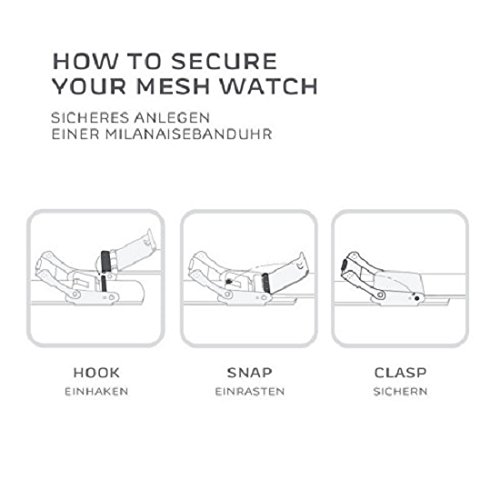 HOW TO SECURE
YOUR MESH WATCH

SICHERES ANLEGEN
EINER MILANAISEBANDUHR

HOOK
EINHAKEN

SNAP
EINRASTEN

CLASP
SICHERN