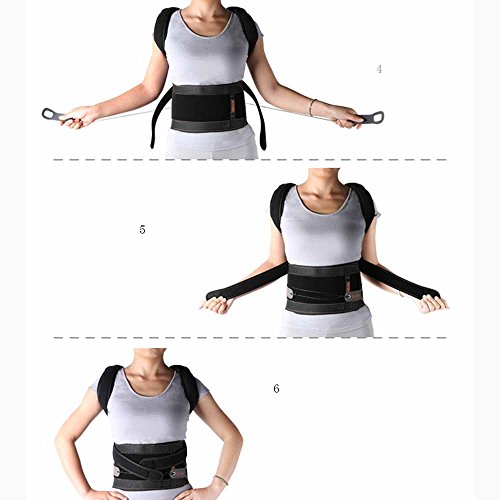 4

5

6