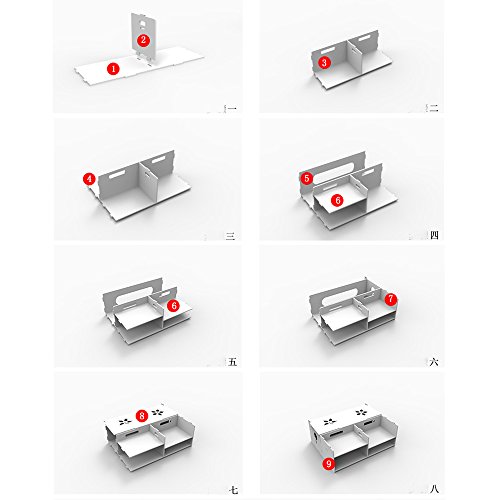 1
2
一
3
二
4
三
5
6
四
6
五
7
六
8
七
9
八