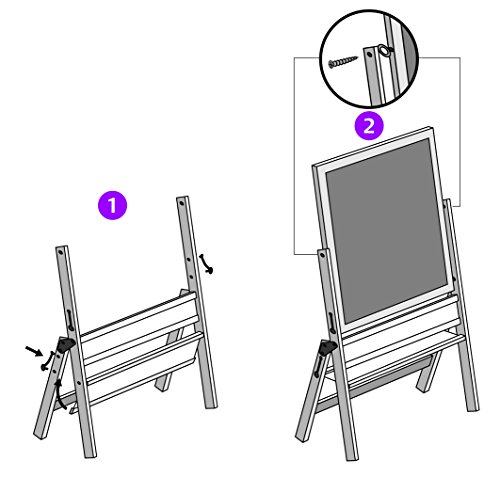 1

2