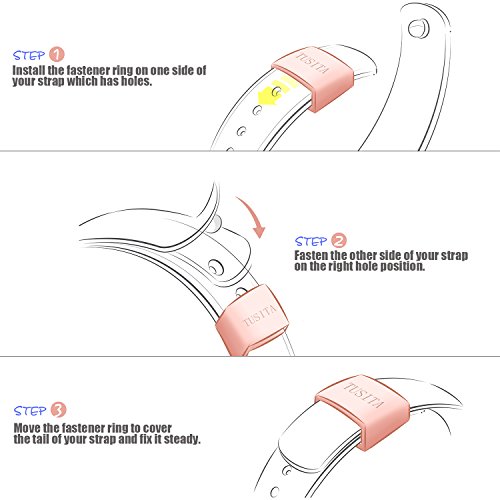 STEP 1
Install the fastener ring on one side of your strap which has holes.

TUSITA

STEP 2
Fasten the other side of your strap on the right hole position.

TUSITA

STEP 3
Move the fastener ring to cover the tail of your strap and fix it steady.

TUSITA