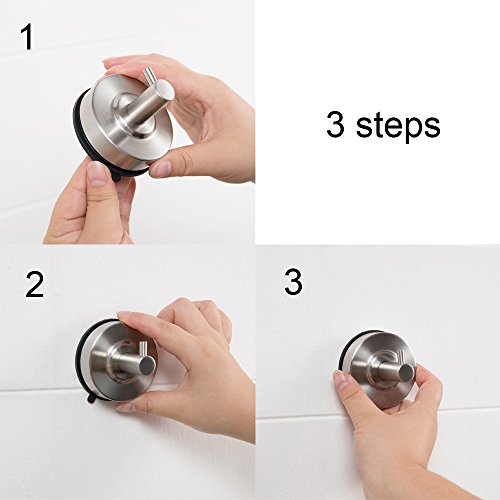 1

3 steps

2

3