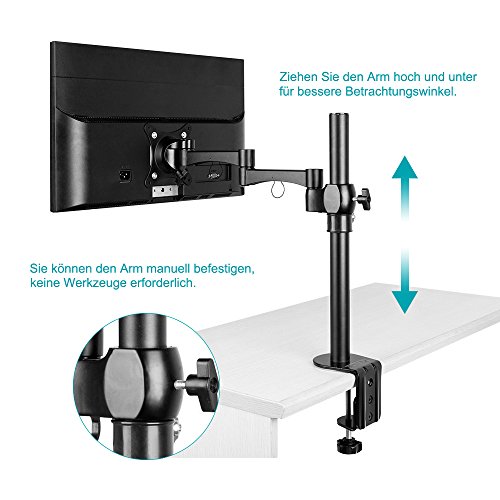 Ziehen Sie den Arm hoch und unter für bessere Betrachtungswinkel.

Sie können den Arm manuell befestigen, keine Werkzeuge erforderlich.