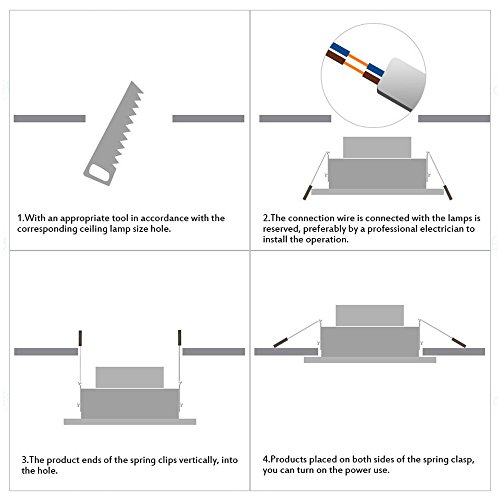 1.With an appropriate tool in accordance with the corresponding ceiling lamp size hole.

2.The connection wire is connected with the lamps is reserved, preferably by a professional electrician to install the operation.

3.The product ends of the spring clips vertically, into the hole.

4.Products placed on both sides of the spring clasp, you can turn on the power use.