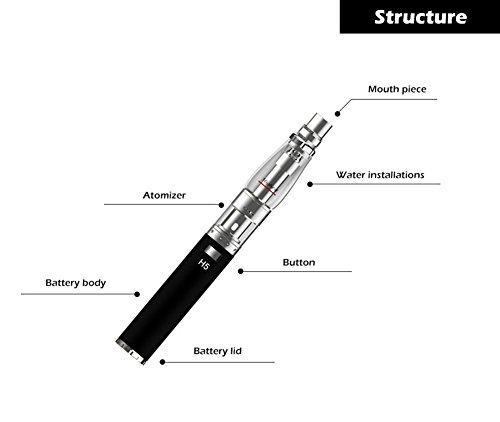 Structure

Mouth piece

Water installations

Atomizer

H5

Button

Battery body

Battery lid