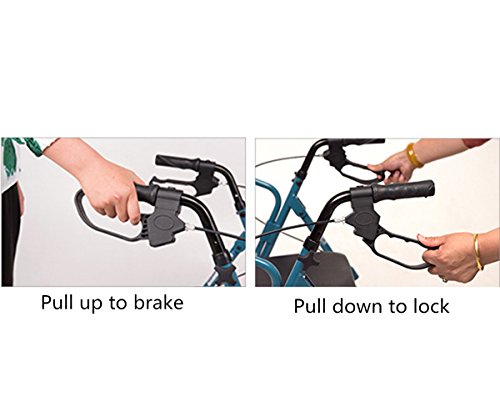 Pull up to brake

Pull down to lock