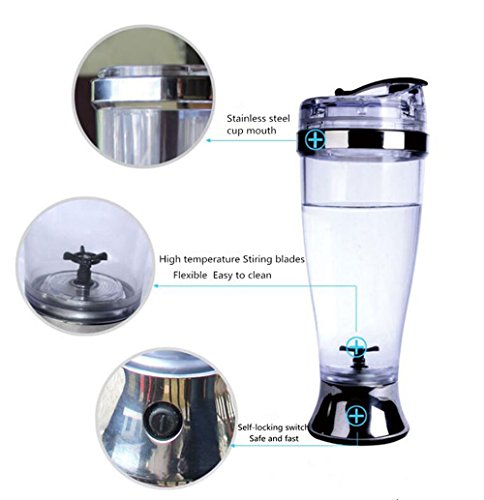 Stainless steel cup mouth

High temperature Stiring blades
Flexible Easy to clean

Self-locking switch
Safe and fast