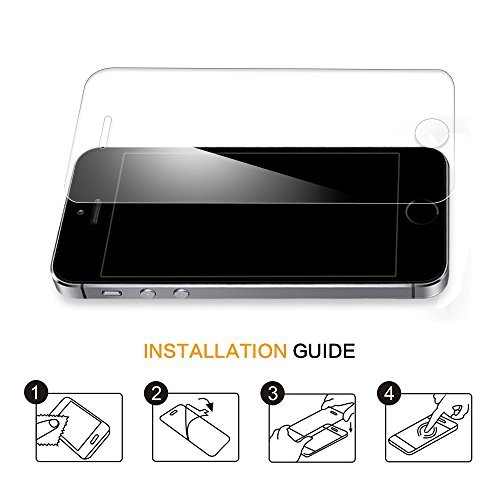 INSTALLATION GUIDE

1

2

3

4