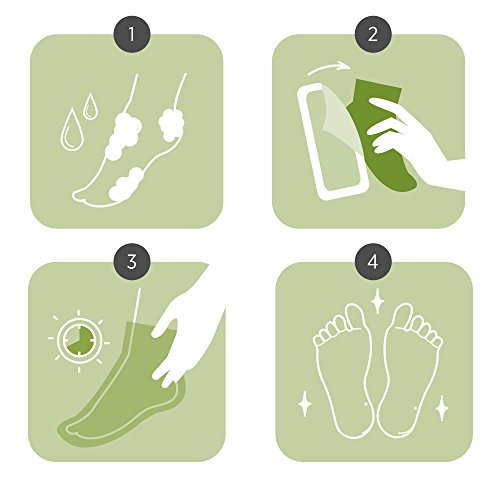 1

2

3

4