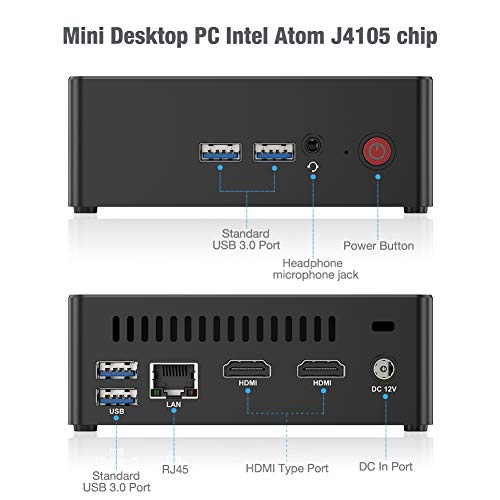 Mini Desktop PC Intel Atom J4105 chip

Standard USB 3.0 Port

Headphone microphone jack

Power Button

USB

LAN

HDMI

HDMI

DC 12V

Standard USB 3.0 Port

RJ45

HDMI Type Port

DC In Port