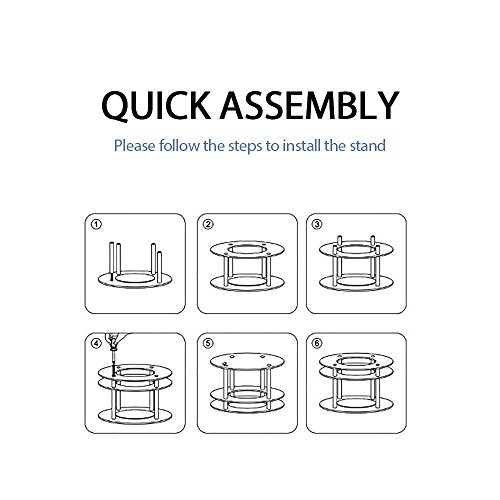 QUICK ASSEMBLY

Please follow the steps to install the stand

①

②

③

④

⑤

⑥