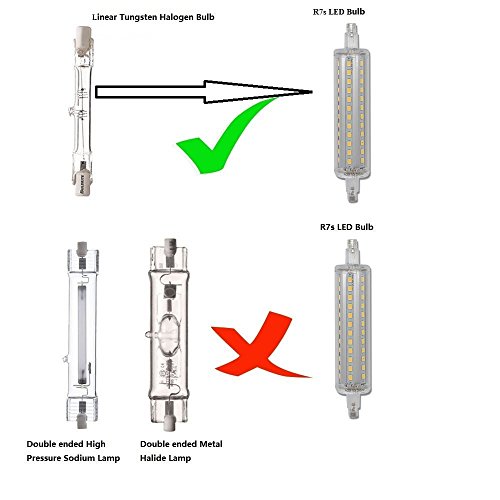 Linear Tungsten Halogen Bulb

R7s LED Bulb

R7s LED Bulb

Double ended High Pressure Sodium Lamp

Double ended Metal Halide Lamp