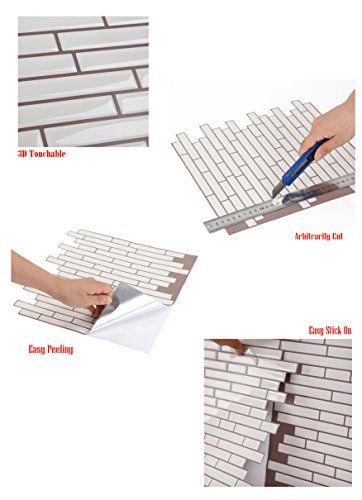 3D Touchable

Arbitrarily Cut

Easy Peeling

Easy Stick On