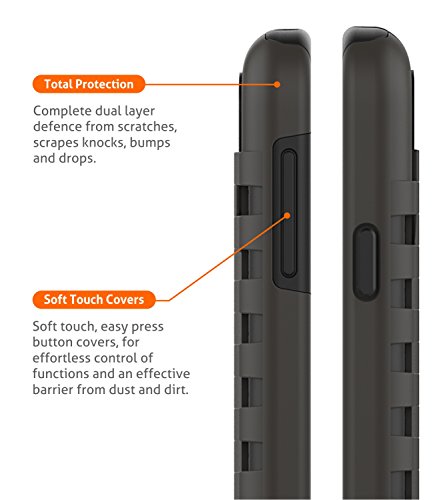 Total Protection

Complete dual layer defence from scratches, scrapes knocks, bumps and drops.

Soft Touch Covers

Soft touch, easy press button covers, for effortless control of functions and an effective barrier from dust and dirt.