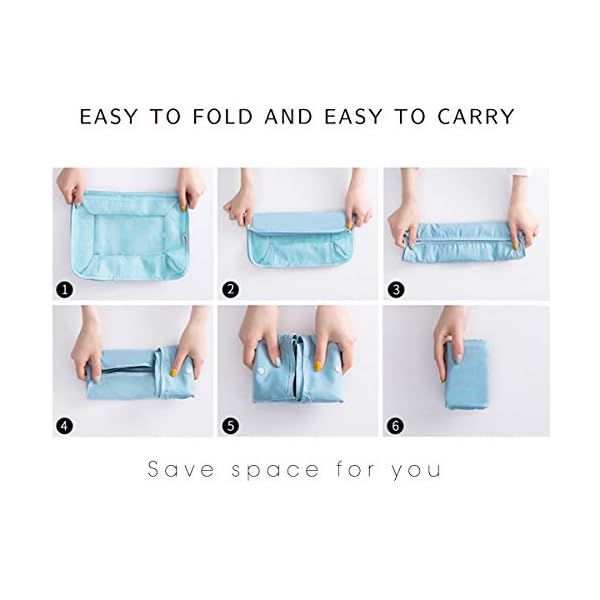 EASY TO FOLD AND EASY TO CARRY

1

2

3

4

5

6

Save space for you