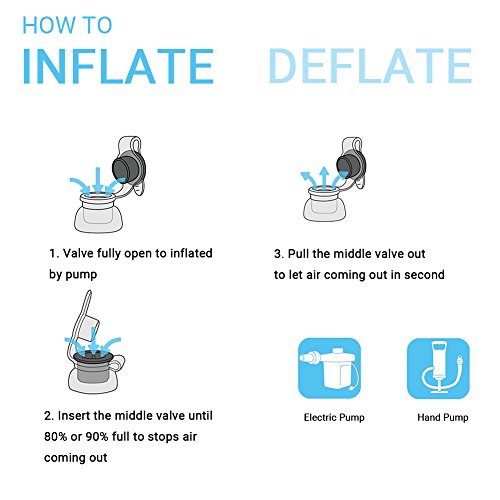 HOW TO
INFLATE

DEFLATE

1. Valve fully open to inflated by pump

2. Insert the middle valve until 80% or 90% full to stops air coming out

3. Pull the middle valve out to let air coming out in second

Electric Pump

Hand Pump