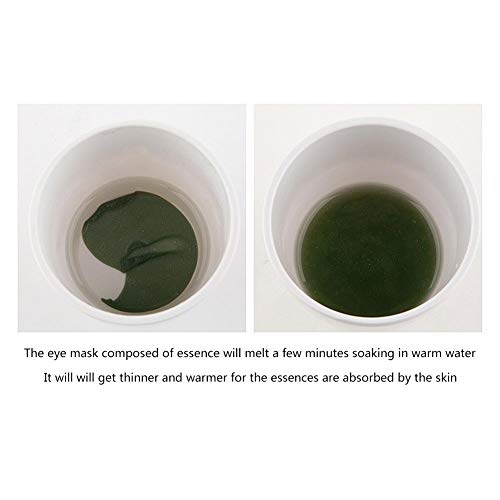 The eye mask composed of essence will melt a few minutes soaking in warm water
It will will get thinner and warmer for the essences are absorbed by the skin