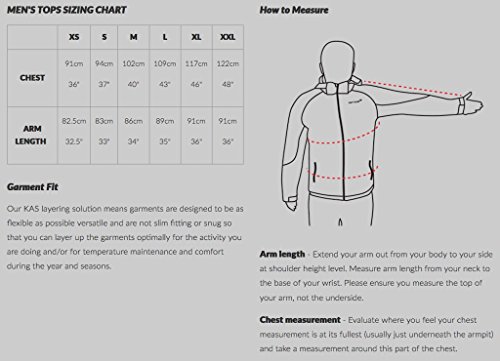 MEN'S TOPS SIZING CHART

| | XS | S | M | L | XL | XXL |
|---|---|---|---|---|---|---|
| CHEST | 91cm 36" | 94cm 37" | 102cm 40" | 109cm 43" | 117cm 46" | 122cm 48" |
| ARM LENGTH | 82.5cm 32.5" | 83cm 33" | 86cm 34" | 89cm 35" | 91cm 36" | 91cm 36" |

Garment Fit

Our KAS layering solution means garments are designed to be as flexible as possible versatile and are not slim fitting or snug so that you can layer up the garments optimally for the activity you are doing and/or for temperature maintenance and comfort during the year and seasons.

How to Measure

Arm length - Extend your arm out from your body to your side at shoulder height level. Measure arm length from your neck to the base of your wrist. Please ensure you measure the top of your arm, not the underside.

Chest measurement - Evaluate where you feel your chest measurement is at its fullest (usually just underneath the armpit) and take a measurement around this part of the chest.