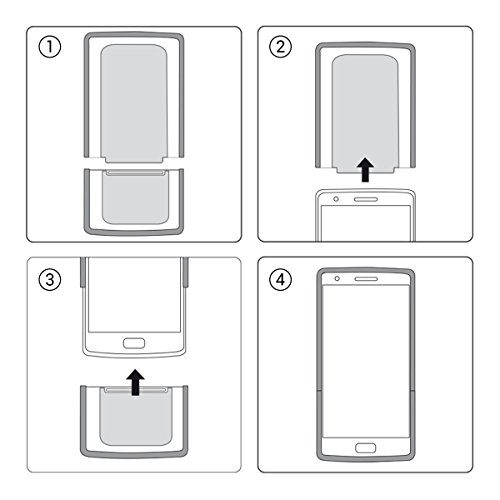 ①

②

③

④