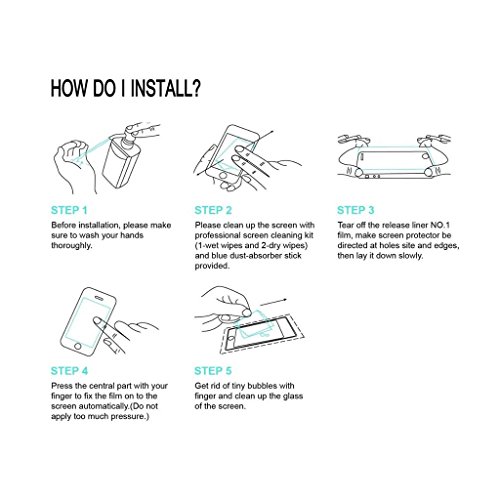 HOW DO I INSTALL?

STEP 1
Before installation, please make sure to wash your hands thoroughly.

STEP 2
Please clean up the screen with professional screen cleaning kit (1-wet wipes and 2-dry wipes) and blue dust-absorber stick provided.

STEP 3
Tear off the release liner NO.1 film, make screen protector be directed at holes site and edges, then lay it down slowly.

STEP 4
Press the central part with your finger to fix the film on to the screen automatically.(Do not apply too much pressure.)

STEP 5
Get rid of tiny bubbles with finger and clean up the glass of the screen.