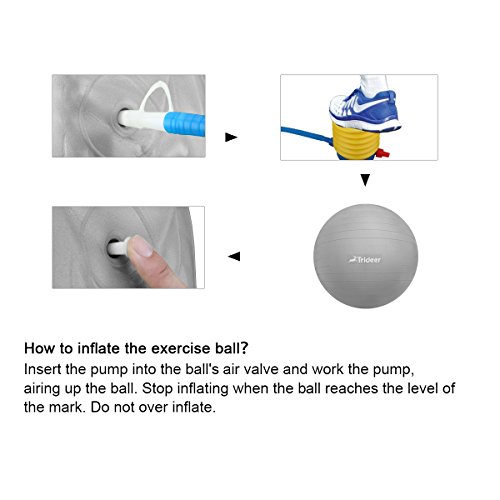 Trideer

How to inflate the exercise ball?

Insert the pump into the ball's air valve and work the pump, airing up the ball. Stop inflating when the ball reaches the level of the mark. Do not over inflate.