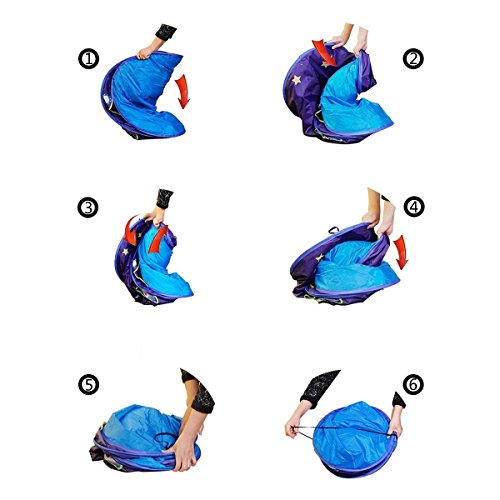 ①
②
③
④
⑤
⑥