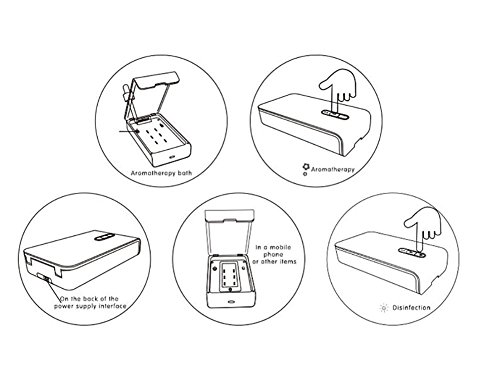 Aromatherapy bath

Aromatherapy

On the back of the power supply interface

In a mobile phone or other items

Disinfection