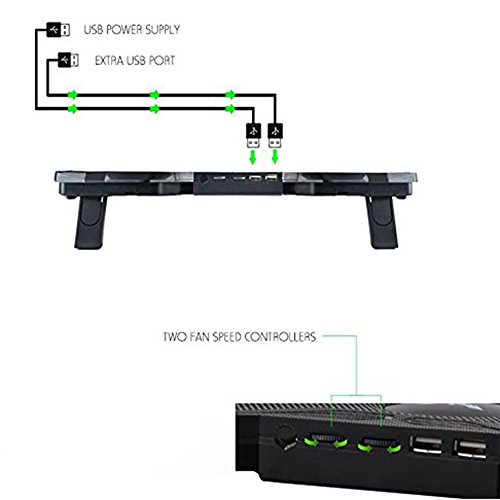 USB POWER SUPPLY

EXTRA USB PORT

TWO FAN SPEED CONTROLLERS