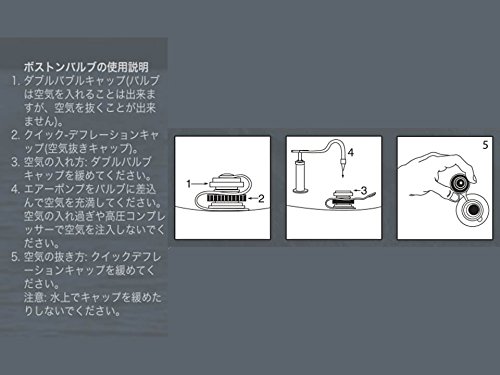 ボストンバルブの使用説明

1. ダブルバブルキャップ(バルブは空気を入れることは出来ますが、空気を抜くことが出来ません)。

2. クイック-デフレーションキャップ(空気抜きキャップ)。

3. 空気の入れ方: ダブルバルブキャップを緩めてください。

4. エアーポンプをバルブに差込んで空気を充満してください。空気の入れ過ぎや高圧コンプレッサーで空気を注入しないでください。

5. 空気の抜き方: クイックデフレーションキャップを緩めてください。
注意: 水上でキャップを緩めたりしないでください。

1

2

4

3

5