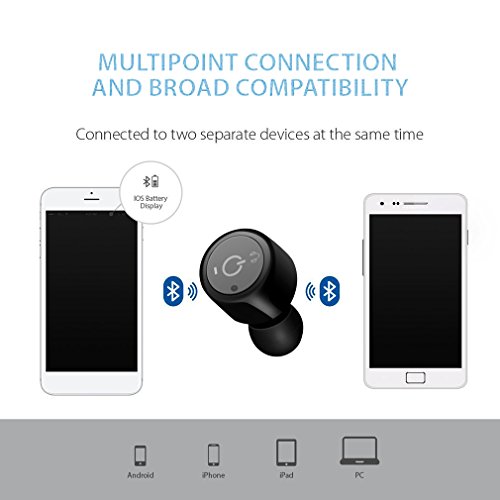 MULTIPOINT CONNECTION AND BROAD COMPATIBILITY

Connected to two separate devices at the same time

IOS Battery Display

Android

iPhone

iPad

PC