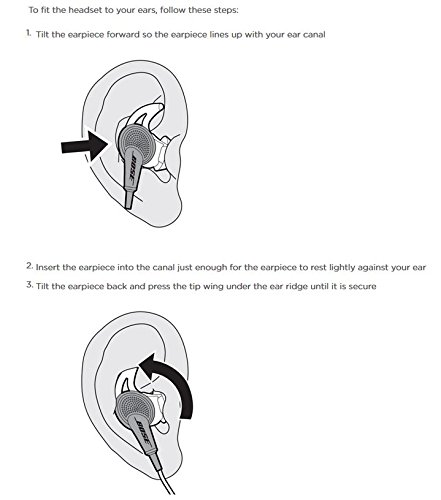 To fit the headset to your ears, follow these steps:

1. Tilt the earpiece forward so the earpiece lines up with your ear canal

BOSE

2. Insert the earpiece into the canal just enough for the earpiece to rest lightly against your ear

3. Tilt the earpiece back and press the tip wing under the ear ridge until it is secure

BOSE