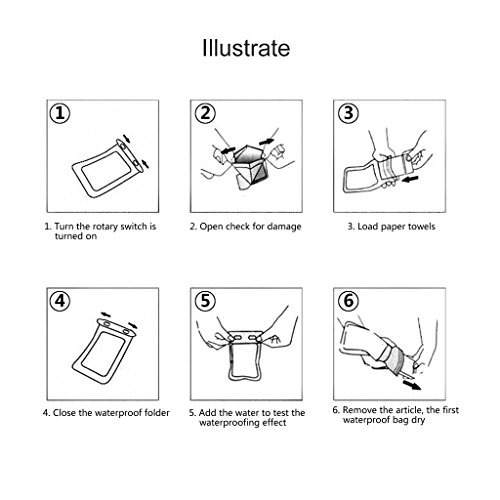 Illustrate

1

1. Turn the rotary switch is turned on

2

2. Open check for damage

3

3. Load paper towels

4

4. Close the waterproof folder

5

5. Add the water to test the waterproofing effect

6

6. Remove the article, the first waterproof bag dry