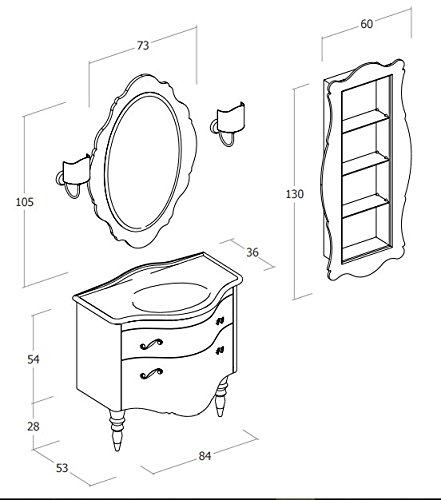 73

60

105

130

36

54

28

53

84