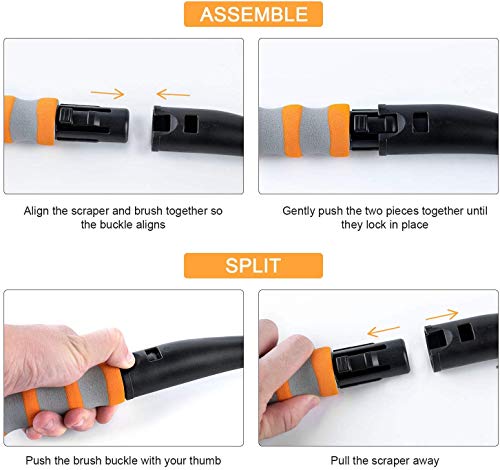 ASSEMBLE

Align the scraper and brush together so the buckle aligns

Gently push the two pieces together until they lock in place

SPLIT

Push the brush buckle with your thumb

Pull the scraper away