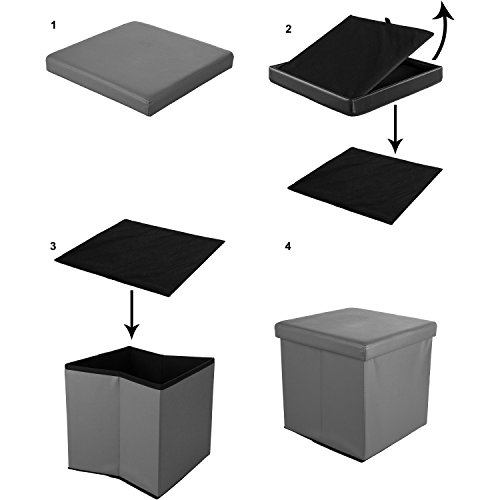 1

2

3

4